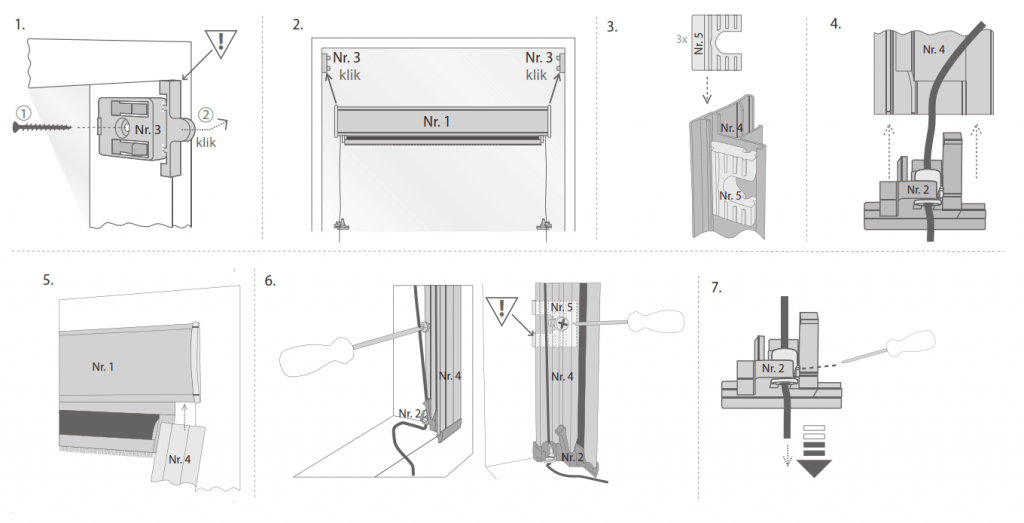 1.

!

①

Nr. 3

②

klik

2.

Nr. 3
klik

Nr. 3
klik

Nr. 1

3.

3x

Nr. 5

Nr. 4

Nr. 5

4.

Nr. 4

Nr. 2

5.

Nr. 1

Nr. 4

6.

Nr. 4

Nr. 2

!

Nr. 5

Nr. 4

Nr. 2

7.

Nr. 2