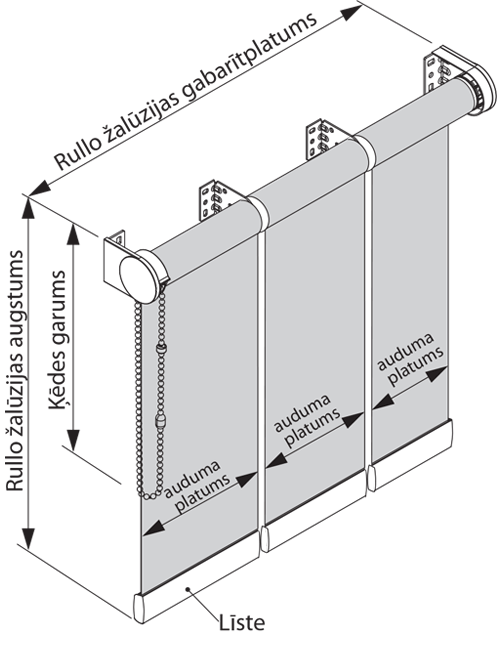 Rullo žalūzijas gabarītplatums

Rullo žalūzijas augstums

Ķēdes garums

auduma platums

auduma platums

auduma platums

Līste